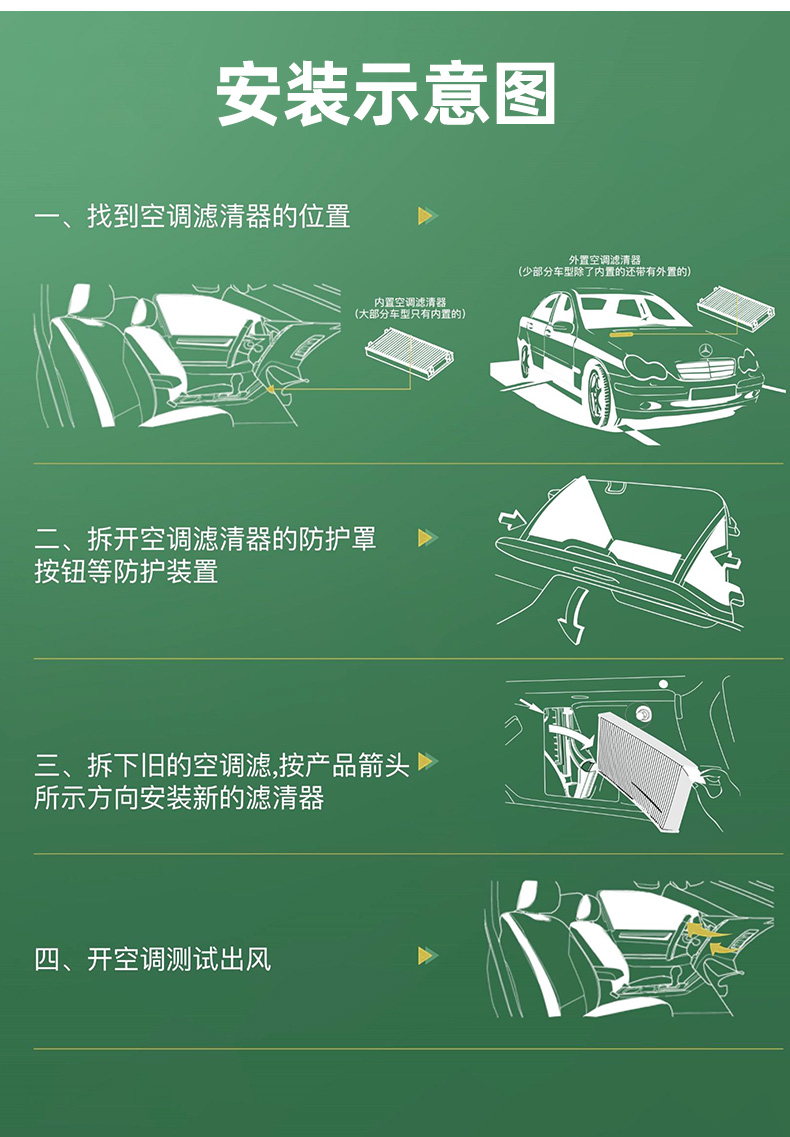 安装示意图

一、找到空调滤清器的位置

内置空调滤清器
(大部分车型只有内置的)

外置空调滤清器
(少部分车型除了内置的还带有外置的)

二、拆开空调滤清器的防护罩按钮等防护装置

三、拆下旧的空调滤,按产品箭头所示方向安装新的滤清器

四、开空调测试出风