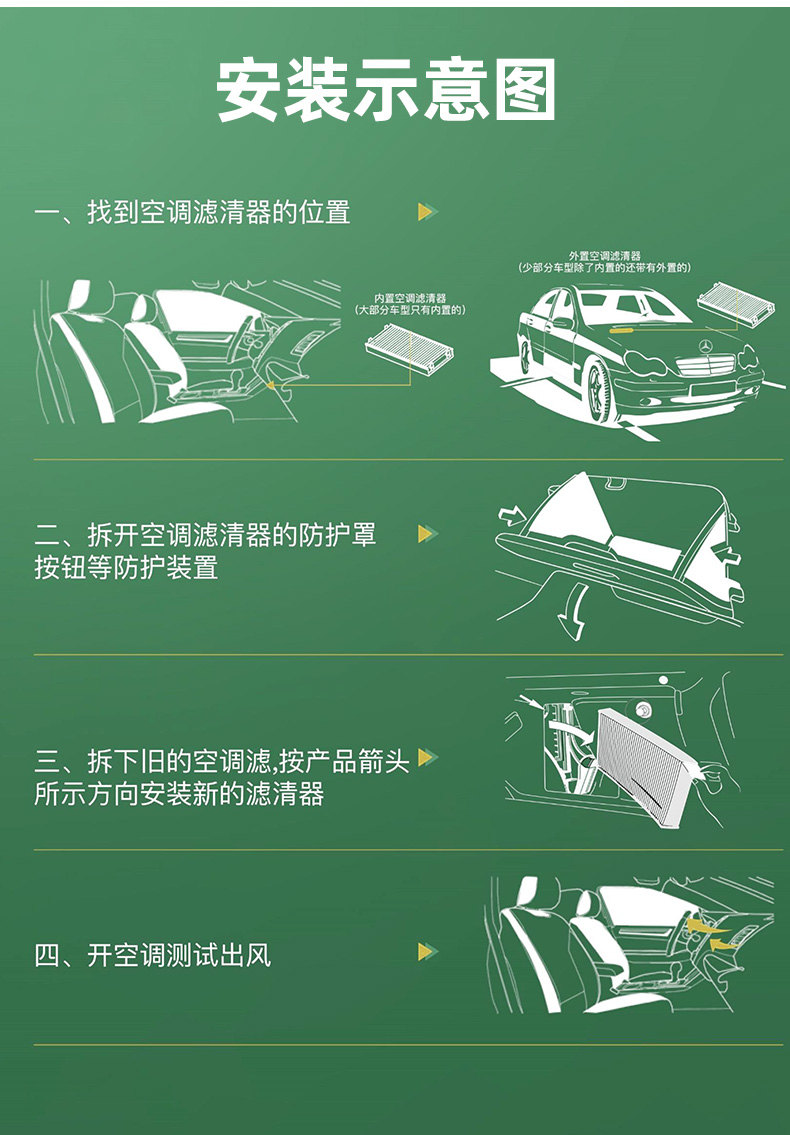 安装示意图

一、找到空调滤清器的位置

内置空调滤清器
(大部分车型只有内置的)

外置空调滤清器
(少部分车型除了内置的还带有外置的)

二、拆开空调滤清器的防护罩按钮等防护装置

三、拆下旧的空调滤,按产品箭头所示方向安装新的滤清器

四、开空调测试出风