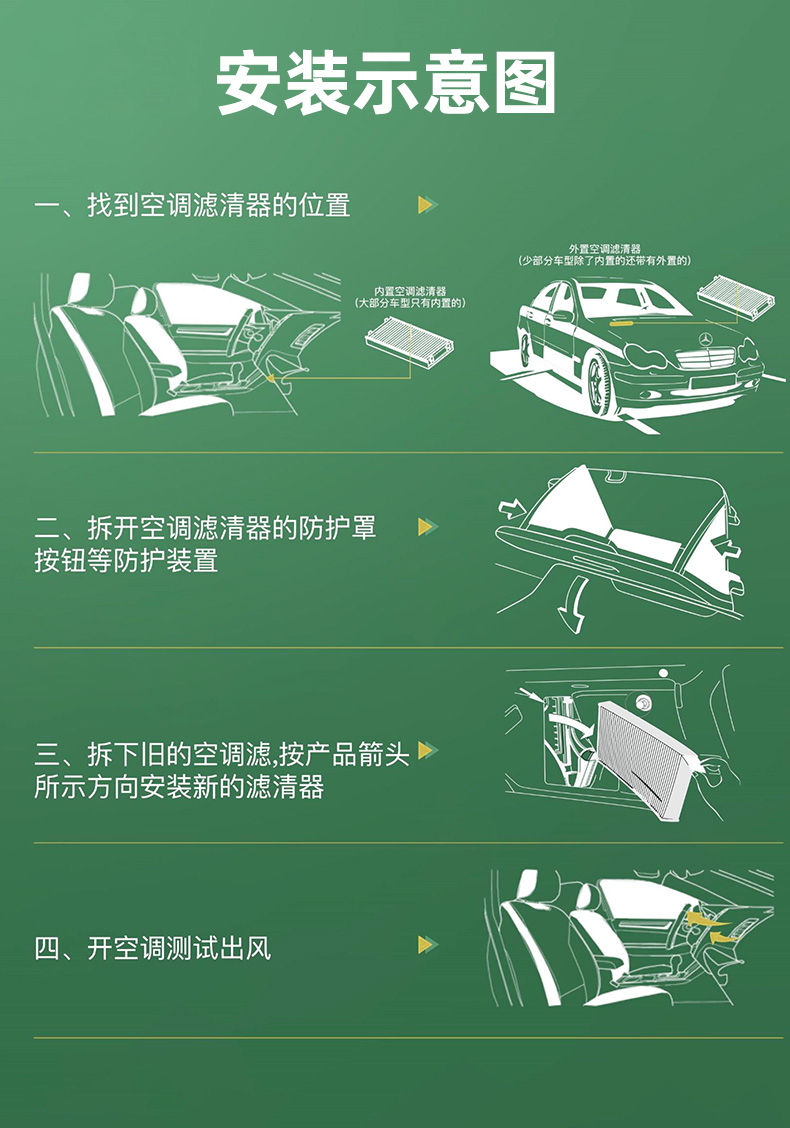 安装示意图

一、找到空调滤清器的位置

内置空调滤清器
(大部分车型只有内置的)

外置空调滤清器
(少部分车型除了内置的还带有外置的)

二、拆开空调滤清器的防护罩按钮等防护装置

三、拆下旧的空调滤,按产品箭头所示方向安装新的滤清器

四、开空调测试出风